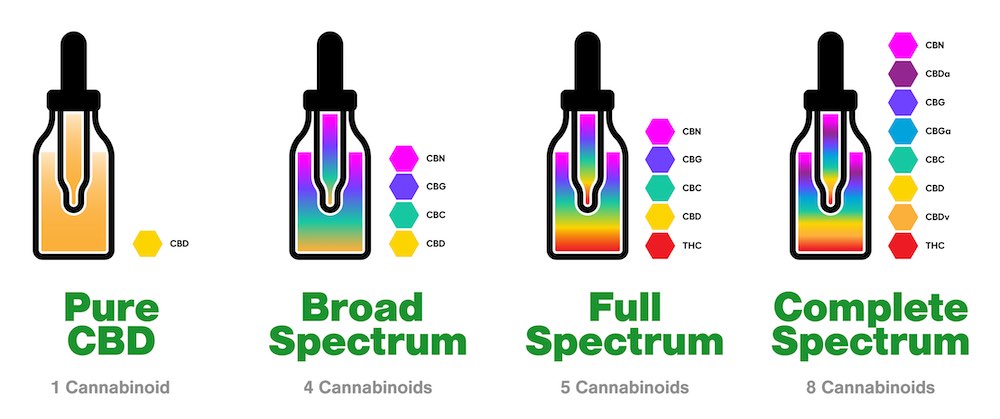 CBD

Pure CBD

1 Cannabinoid

CBN
CBG
CBC
CBD

Broad Spectrum

4 Cannabinoids

CBN
CBG
CBC
CBD
THC

Full Spectrum

5 Cannabinoids

CBN
CBDa
CBG
CBGa
CBC
CBD
CBDv
THC

Complete Spectrum

8 Cannabinoids